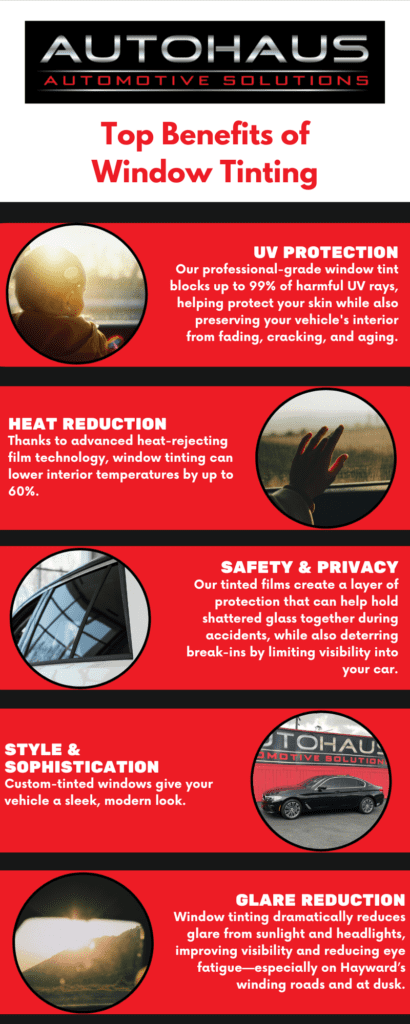 AUTOHAUS
AUTOMOTIVE SOLUTIONS

Top Benefits of Window Tinting

UV PROTECTION
Our professional-grade window tint blocks up to 99% of harmful UV rays, helping protect your skin while also preserving your vehicle's interior from fading, cracking, and aging.

HEAT REDUCTION
Thanks to advanced heat-rejecting film technology, window tinting can lower interior temperatures by up to 60%.

SAFETY & PRIVACY
Our tinted films create a layer of protection that can help hold shattered glass together during accidents, while also deterring break-ins by limiting visibility into your car.

STYLE & SOPHISTICATION
Custom-tinted windows give your vehicle a sleek, modern look.

AUTOHAUS
AUTOMOTIVE SOLUTION

GLARE REDUCTION
Window tinting dramatically reduces glare from sunlight and headlights, improving visibility and reducing eye fatigue—especially on Hayward's winding roads and at dusk.