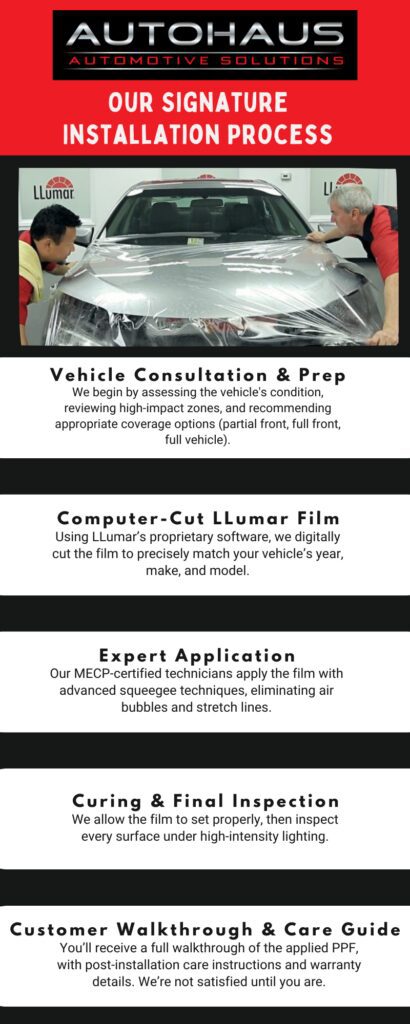 AUTOHAUS
AUTOMOTIVE SOLUTIONS

OUR SIGNATURE INSTALLATION PROCESS

LLumar

LLumar

Vehicle Consultation & Prep
We begin by assessing the vehicle's condition, reviewing high-impact zones, and recommending appropriate coverage options (partial front, full front, full vehicle).

Computer-Cut LLumar Film
Using LLumar's proprietary software, we digitally cut the film to precisely match your vehicle's year, make, and model.

Expert Application
Our MECP-certified technicians apply the film with advanced squeegee techniques, eliminating air bubbles and stretch lines.

Curing & Final Inspection
We allow the film to set properly, then inspect every surface under high-intensity lighting.

Customer Walkthrough & Care Guide
You'll receive a full walkthrough of the applied PPF, with post-installation care instructions and warranty details. We're not satisfied until you are.