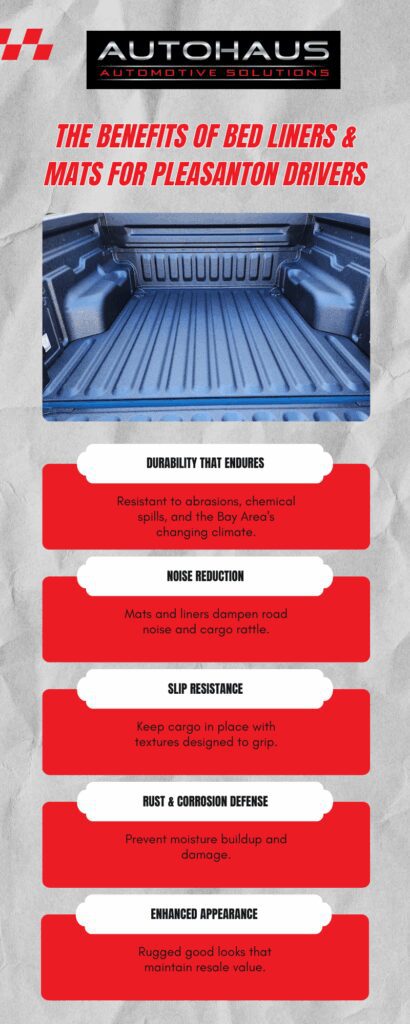 AUTOHAUS
AUTOMOTIVE SOLUTIONS

THE BENEFITS OF BED LINERS & MATS FOR PLEASANTON DRIVERS

DURABILITY THAT ENDURES

Resistant to abrasions, chemical spills, and the Bay Area's changing climate.

NOISE REDUCTION

Mats and liners dampen road noise and cargo rattle.

SLIP RESISTANCE

Keep cargo in place with textures designed to grip.

RUST & CORROSION DEFENSE

Prevent moisture buildup and damage.

ENHANCED APPEARANCE

Rugged good looks that maintain resale value.