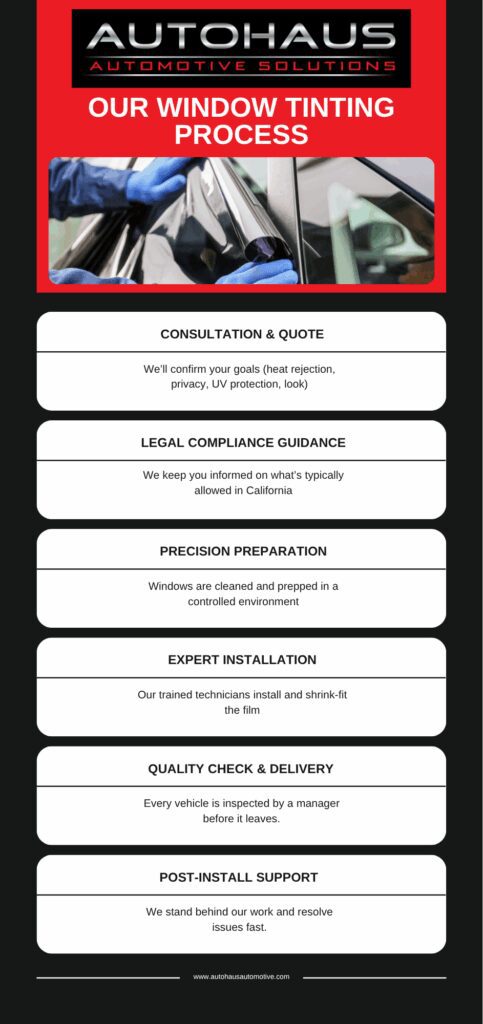 AUTOHAUS
AUTOMOTIVE SOLUTIONS

OUR WINDOW TINTING PROCESS

CONSULTATION & QUOTE

We'll confirm your goals (heat rejection, privacy, UV protection, look)

LEGAL COMPLIANCE GUIDANCE

We keep you informed on what's typically allowed in California

PRECISION PREPARATION

Windows are cleaned and prepped in a controlled environment

EXPERT INSTALLATION

Our trained technicians install and shrink-fit the film

QUALITY CHECK & DELIVERY

Every vehicle is inspected by a manager before it leaves.

POST-INSTALL SUPPORT

We stand behind our work and resolve issues fast.

www.autohausautomotive.com