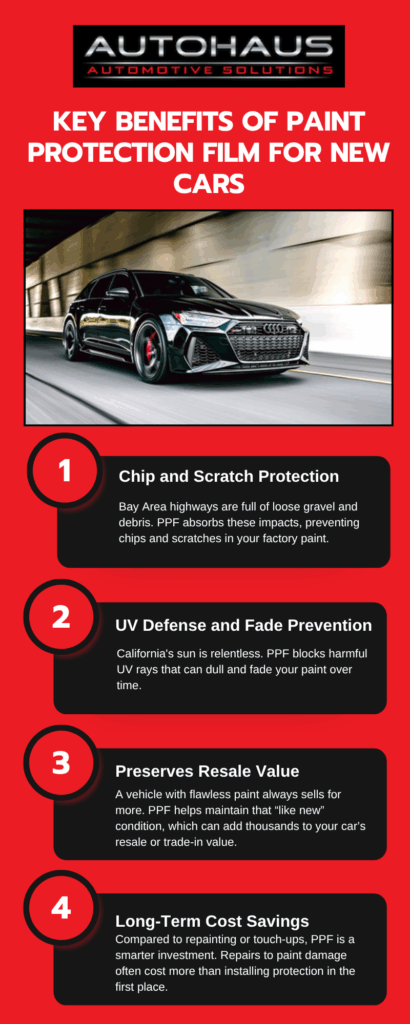 AUTOHAUS
AUTOMOTIVE SOLUTIONS

KEY BENEFITS OF PAINT PROTECTION FILM FOR NEW CARS

1

Chip and Scratch Protection

Bay Area highways are full of loose gravel and debris. PPF absorbs these impacts, preventing chips and scratches in your factory paint.

2

UV Defense and Fade Prevention

California's sun is relentless. PPF blocks harmful UV rays that can dull and fade your paint over time.

3

Preserves Resale Value

A vehicle with flawless paint always sells for more. PPF helps maintain that "like new" condition, which can add thousands to your car's resale or trade-in value.

4

Long-Term Cost Savings

Compared to repainting or touch-ups, PPF is a smarter investment. Repairs to paint damage often cost more than installing protection in the first place.